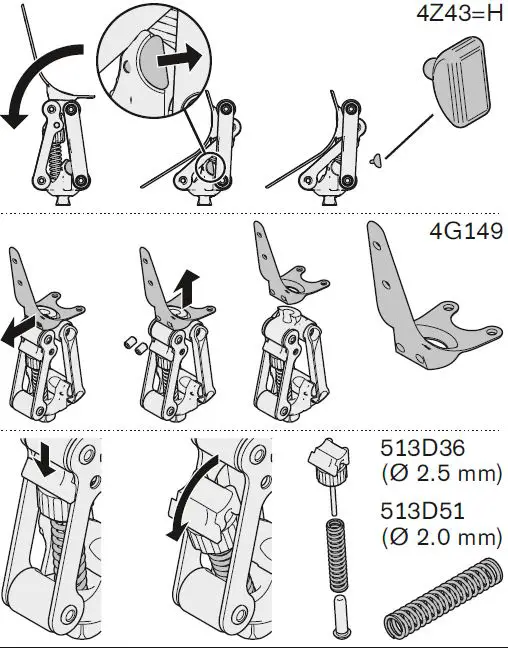 4Z43=H

4G149

513D36
(Ø 2.5 mm)
513D51
(Ø 2.0 mm)