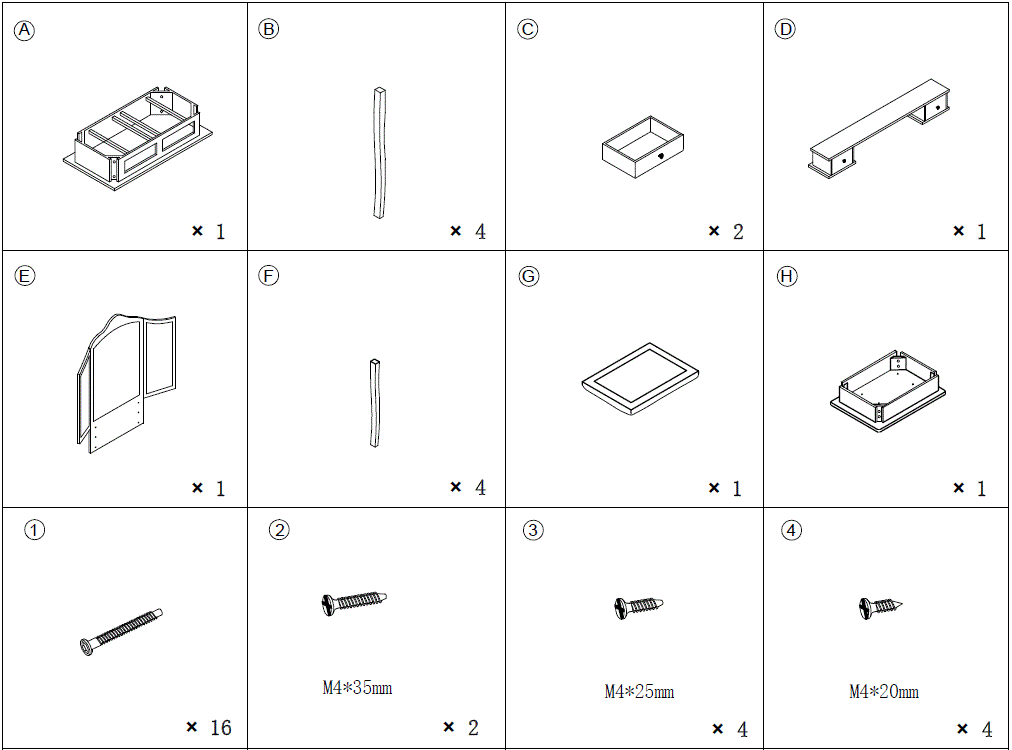 | Ⓐ × 1 | Ⓑ × 4 | Ⓒ × 2 | Ⓓ × 1 |
|---|---|---|---|
| Ⓔ × 1 | Ⓕ × 4 | Ⓖ × 1 | Ⓗ × 1 |
| ① × 16 | ② M4*35mm × 2 | ③ M4*25mm × 4 | ④ M4*20mm × 4 |