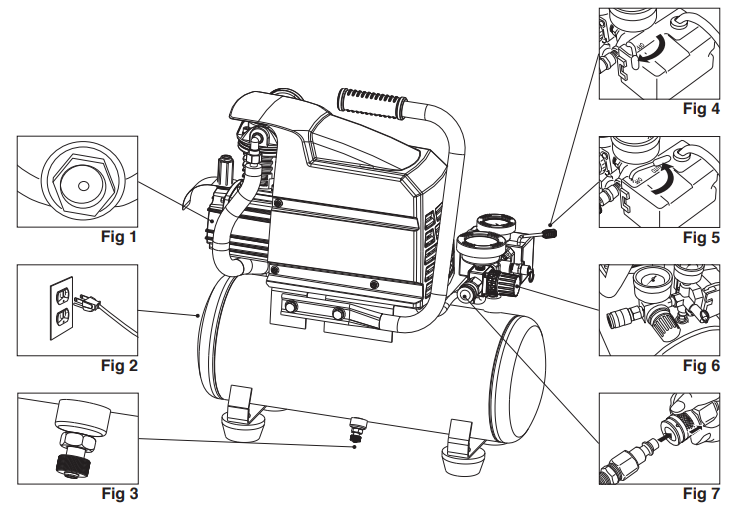 Fig 1

Fig 2

Fig 3

Fig 4

Fig 5

Fig 6

Fig 7