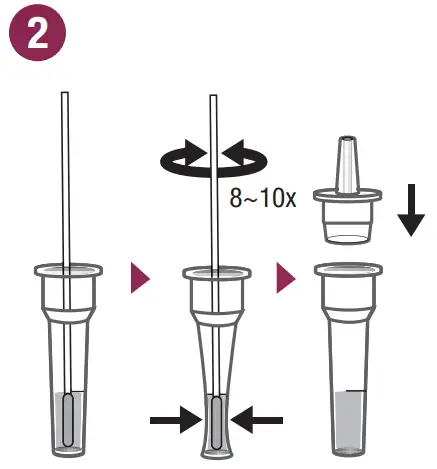 2

8~10x