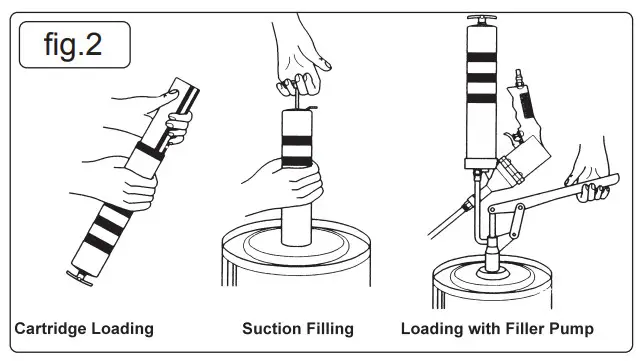 fig.2

Cartridge Loading

Suction Filling

Loading with Filler Pump