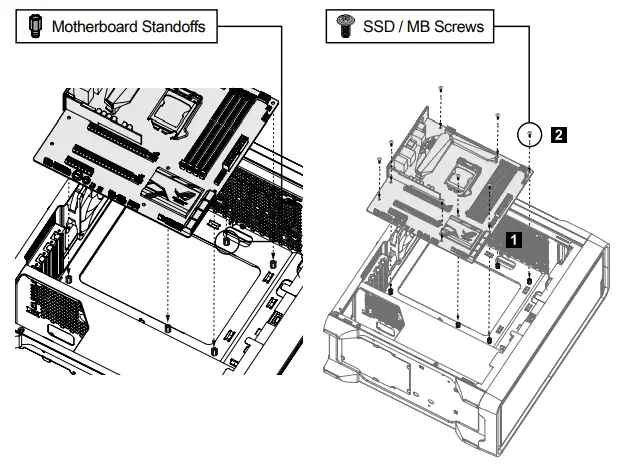 Motherboard Standoffs

SSD / MB Screws

2

1