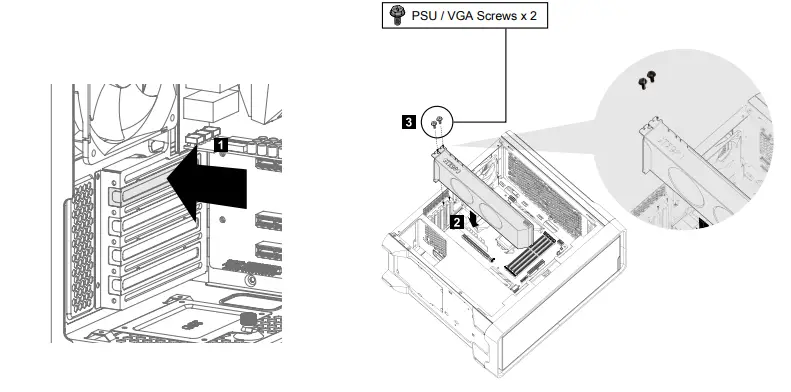 PSU / VGA Screws x 2

1

3

2