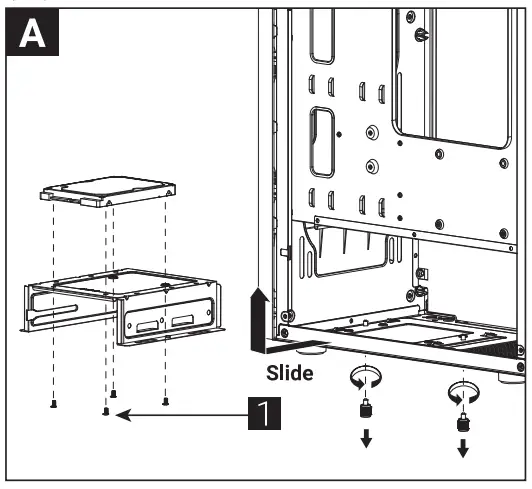 A

Slide

1