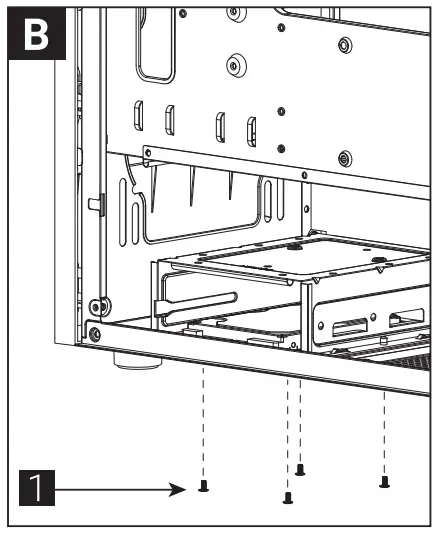 B

1