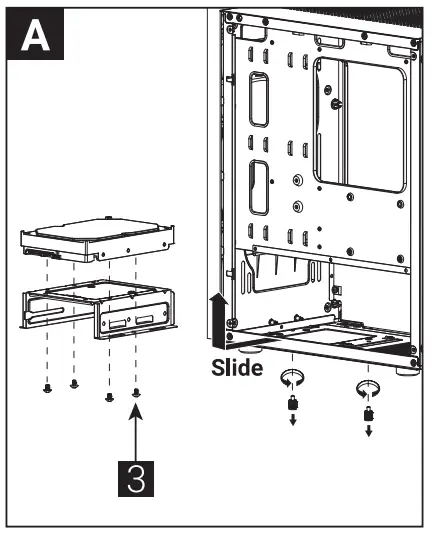 A

Slide

3