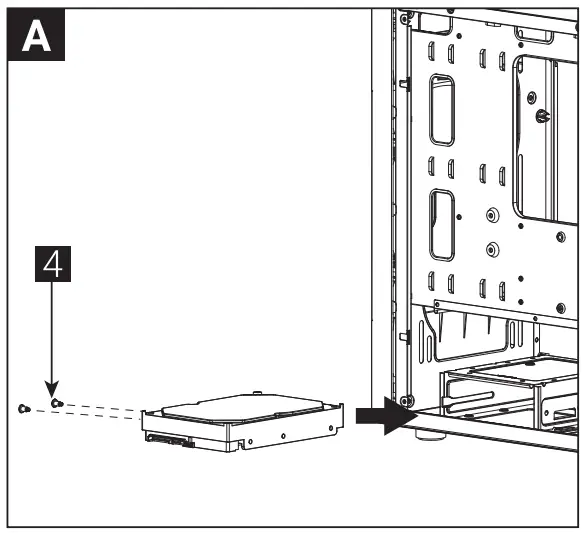 A

4