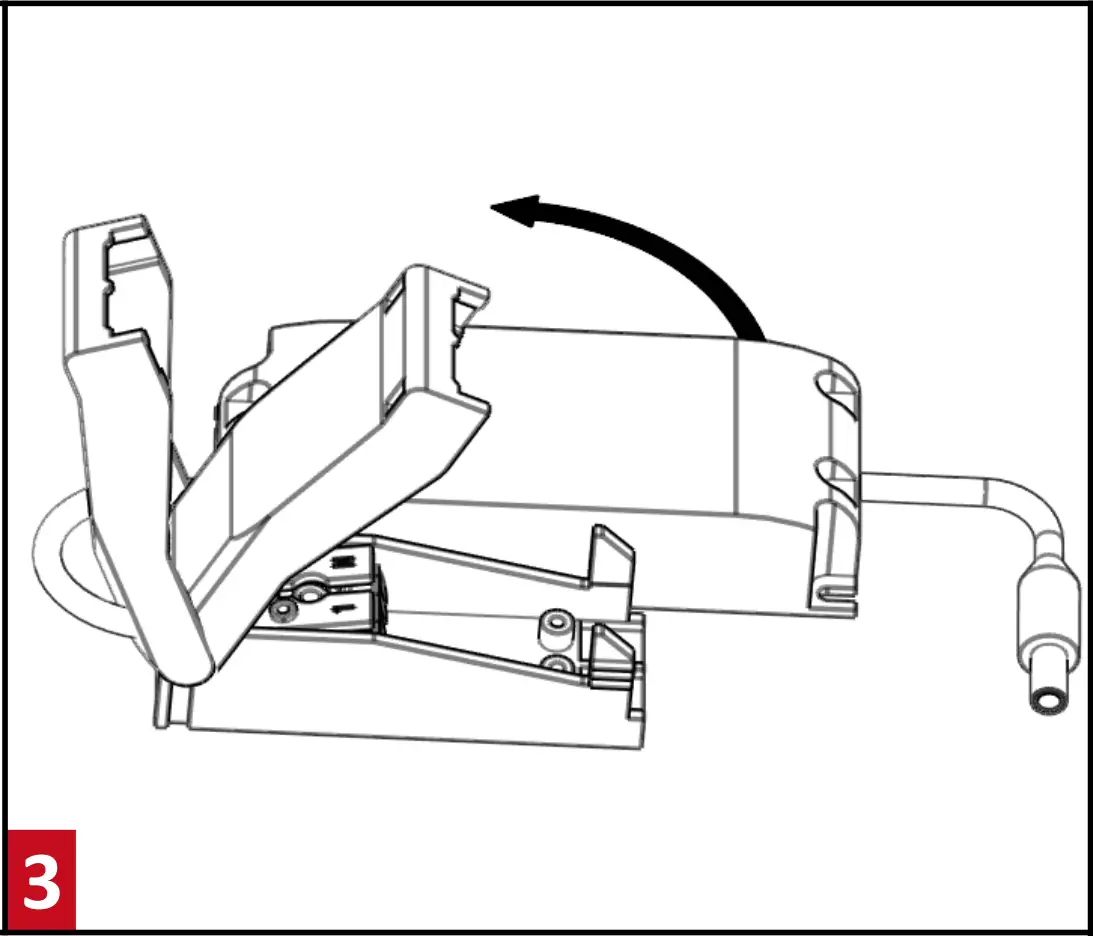 3