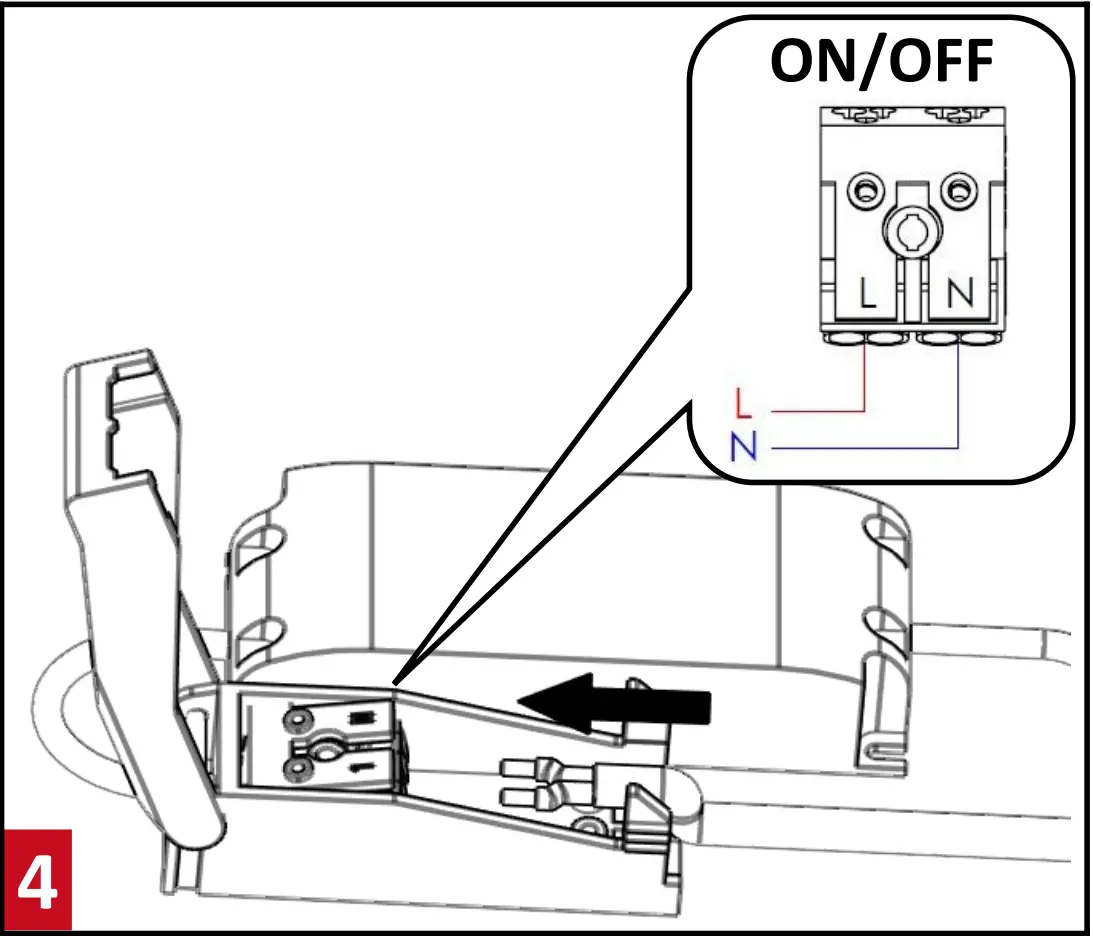 ON/OFF

L N

L
N

4