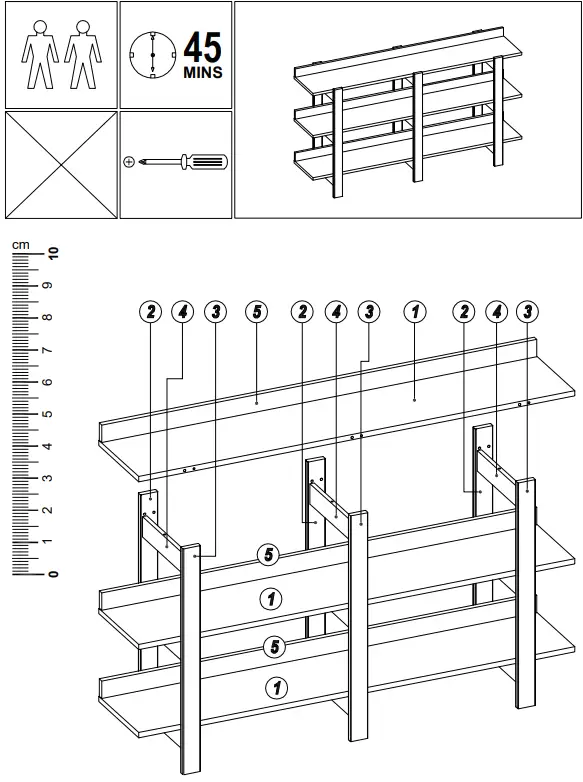 45
MINS

cm
10
9
8
7
6
5
4
3
2
1
0

2 4 3 5 2 4 3 1 2 4 3

5
1
5
1