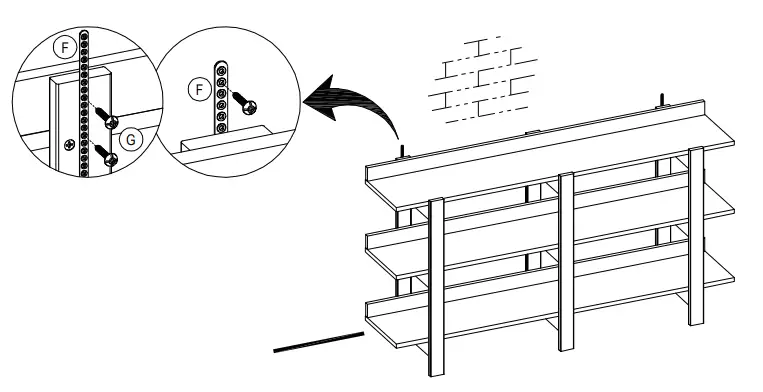 F
G
F