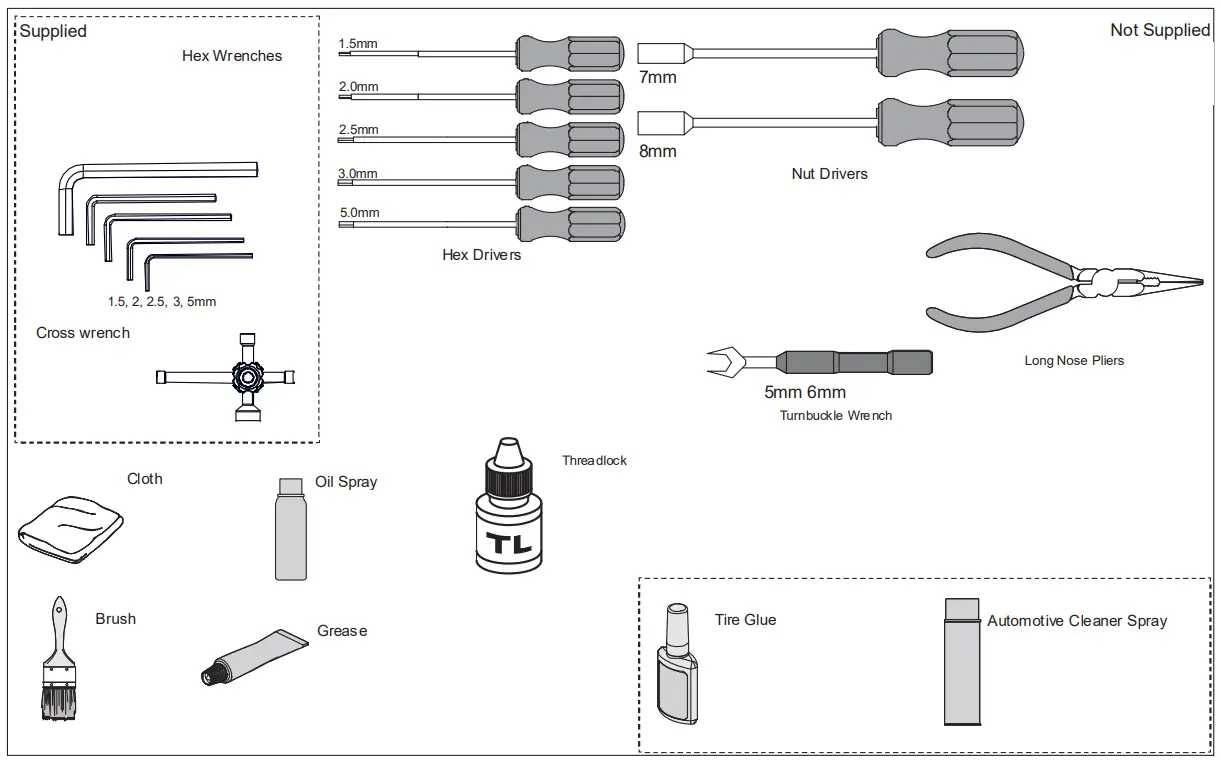 Supplied

Hex Wrenches

1.5, 2, 2.5, 3, 5mm

Cross wrench

1.5mm
2.0mm
2.5mm
3.0mm
5.0mm

Hex Drivers

7mm
8mm

Nut Drivers

Not Supplied

Long Nose Pliers

5mm 6mm
Turnbuckle Wrench

Cloth

Oil Spray

Threadlock

TL

Brush

Grease

Tire Glue

Automotive Cleaner Spray