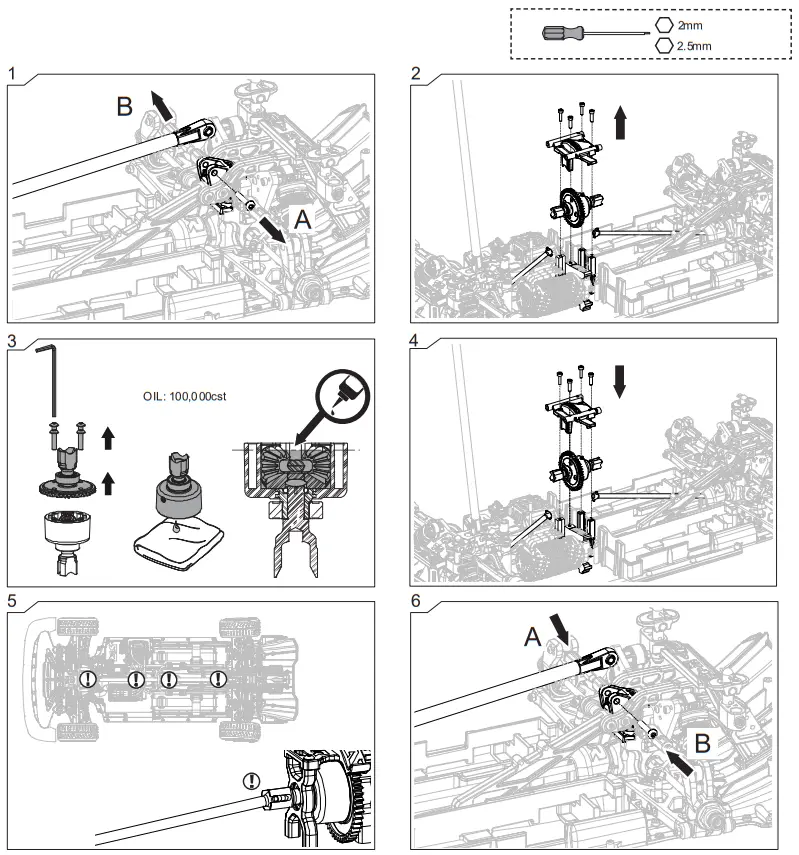 2mm
2.5mm

1
B
A

2

3
OIL: 100,000cst

4

5

6
A
B