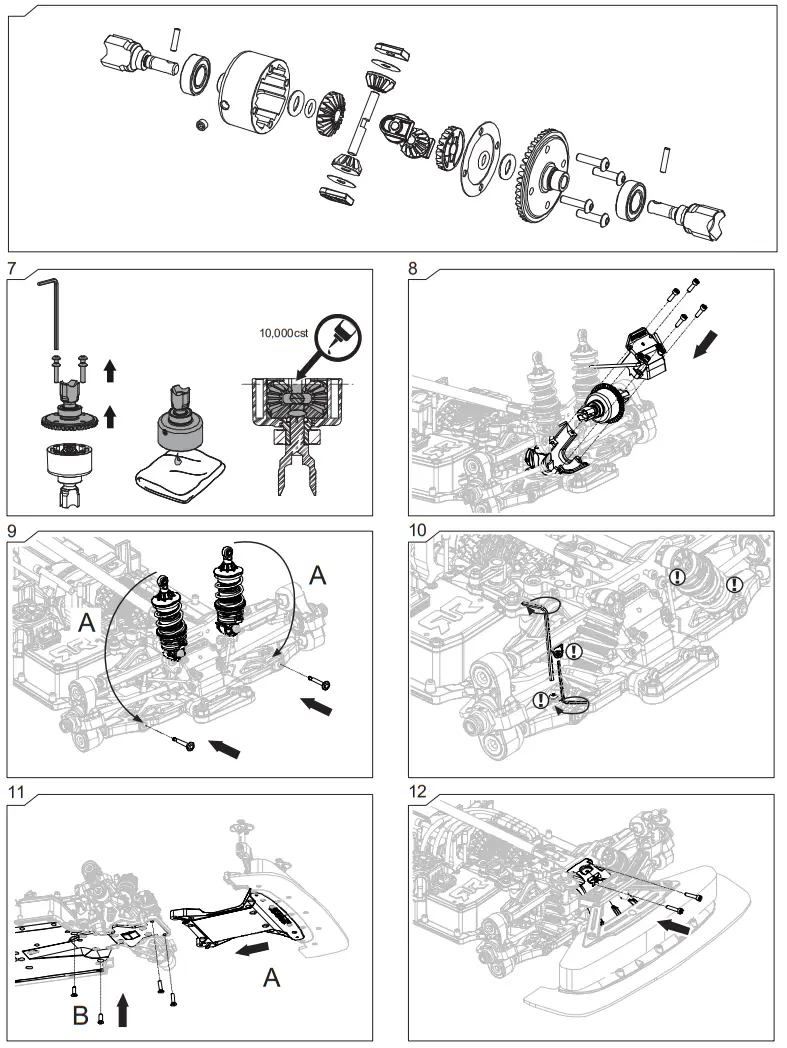 7

10,000cst

8

9

A

A

10

11

A

B

12