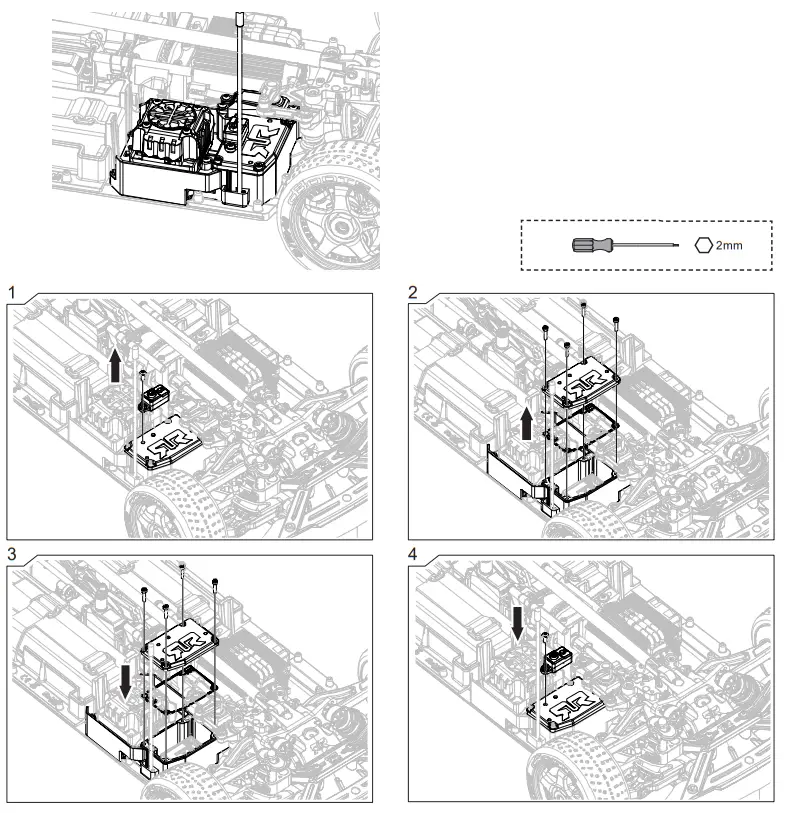 2mm

1

2

3

4