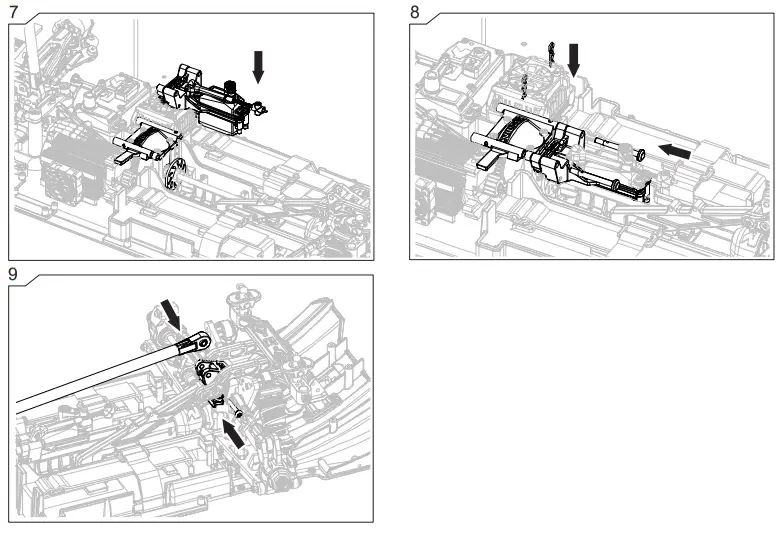 7

8

9