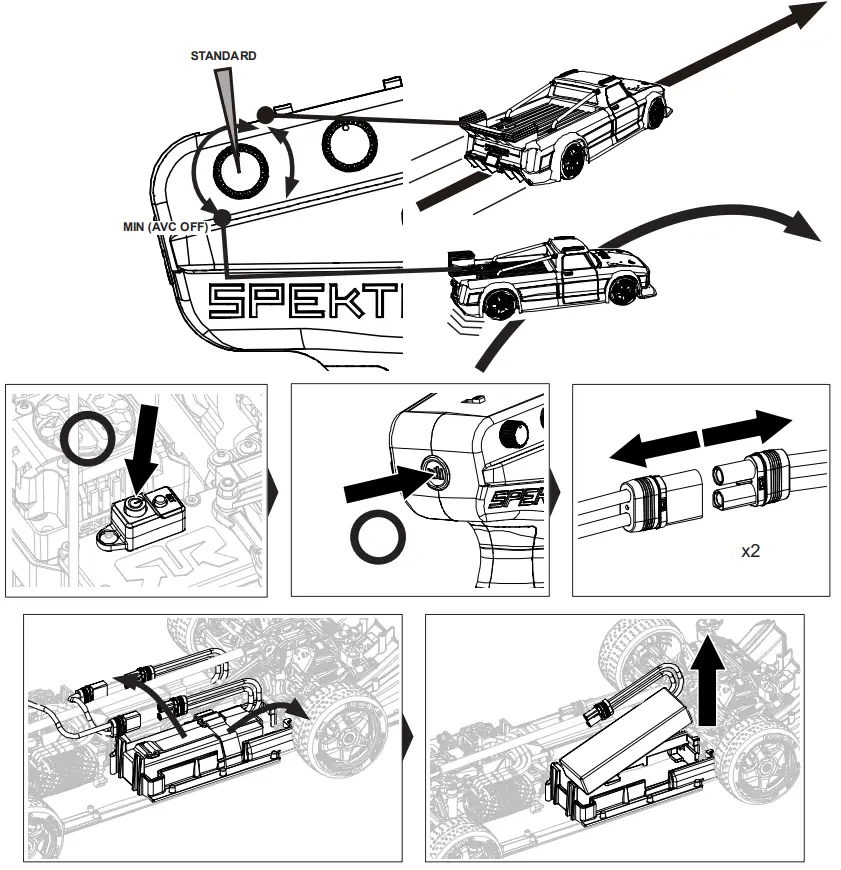 STANDARD

MIN (AVC OFF)

SPEKT

SPEK

x2