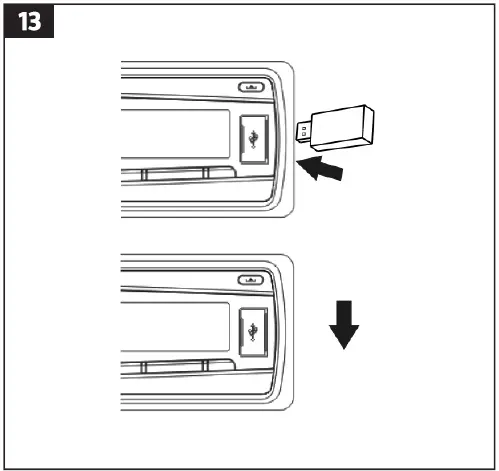 13