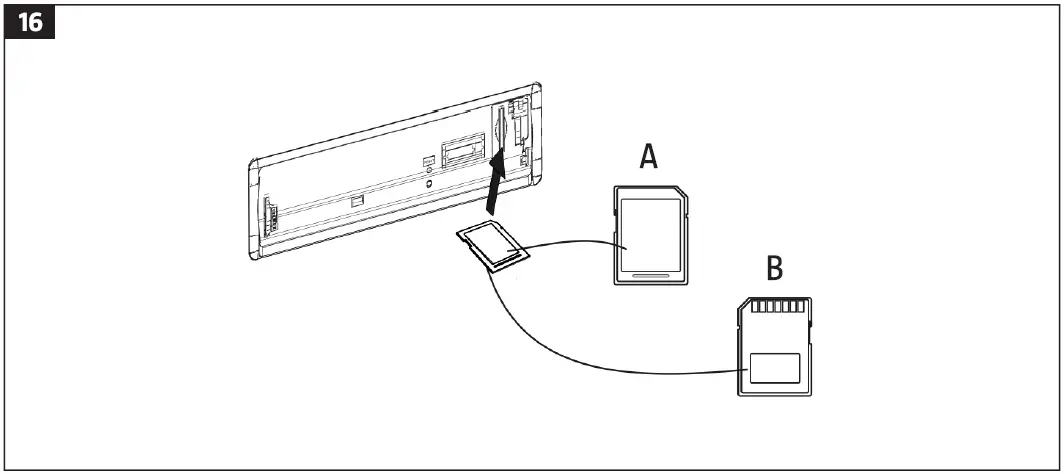 16

A

B