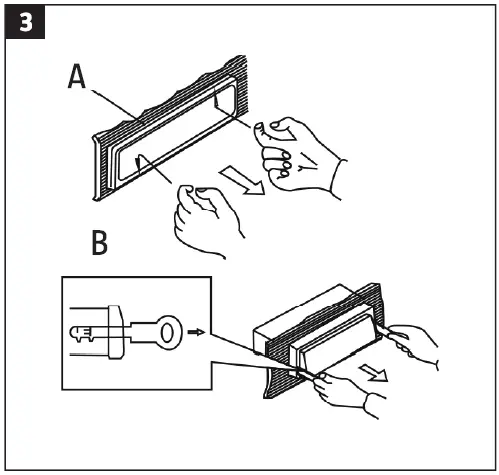 3

A

B