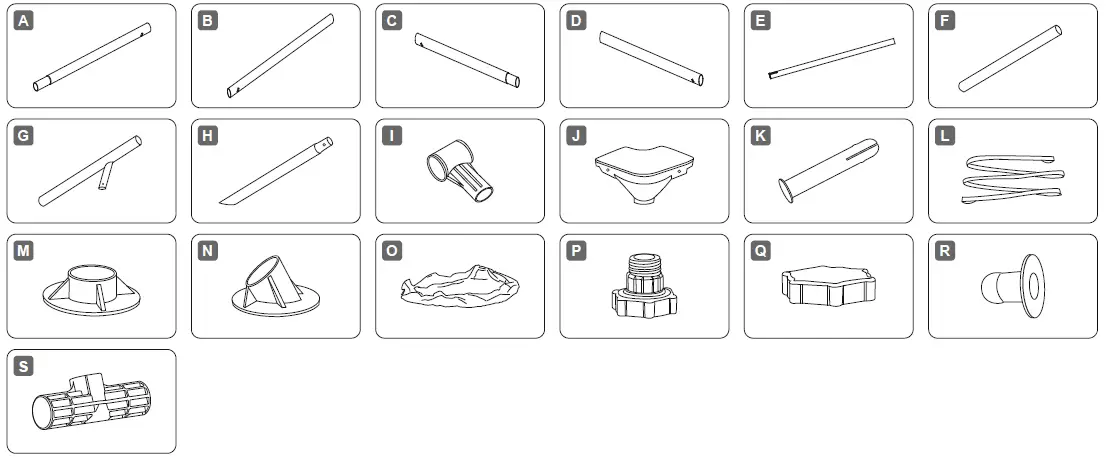 A B C D E F
G H I J K L
M N O P Q R
S