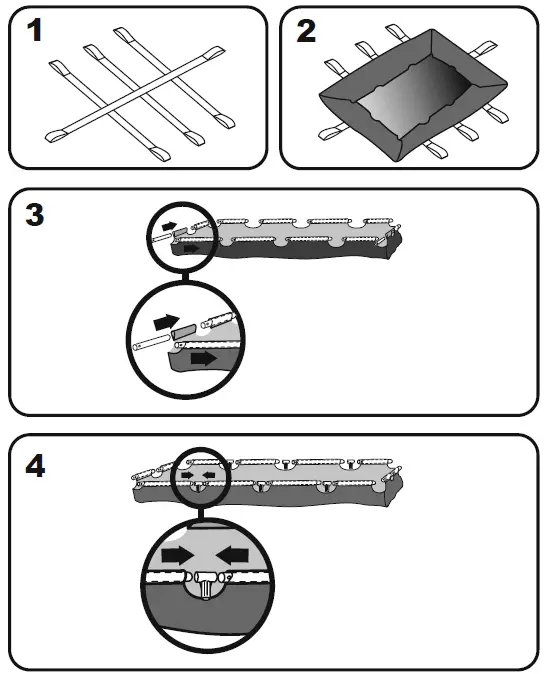 1

2

3

4