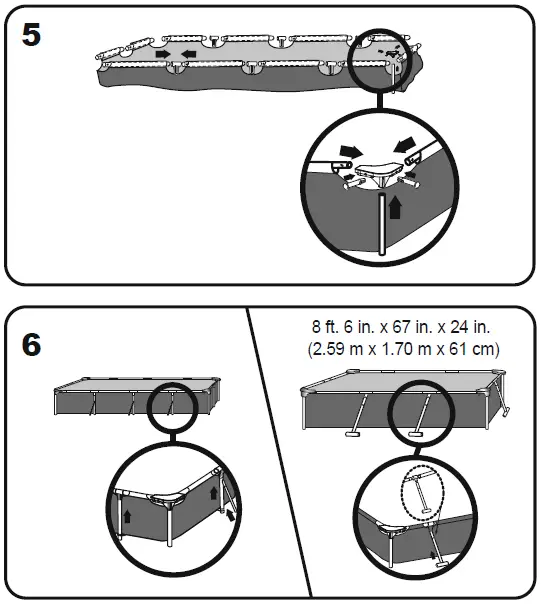 5

6

8 ft. 6 in. x 67 in. x 24 in.
(2.59 m x 1.70 m x 61 cm)