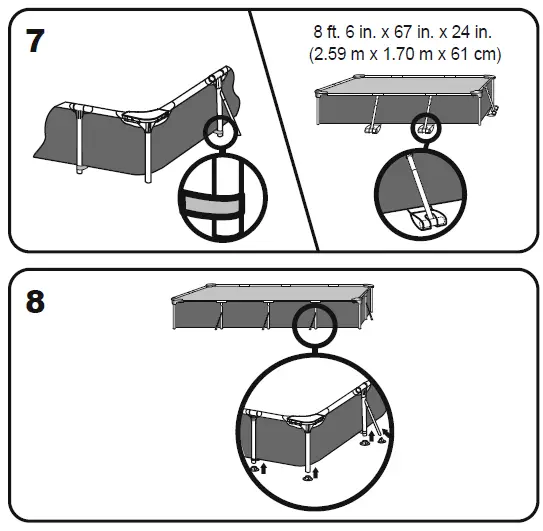 7

8 ft. 6 in. x 67 in. x 24 in.
(2.59 m x 1.70 m x 61 cm)

8