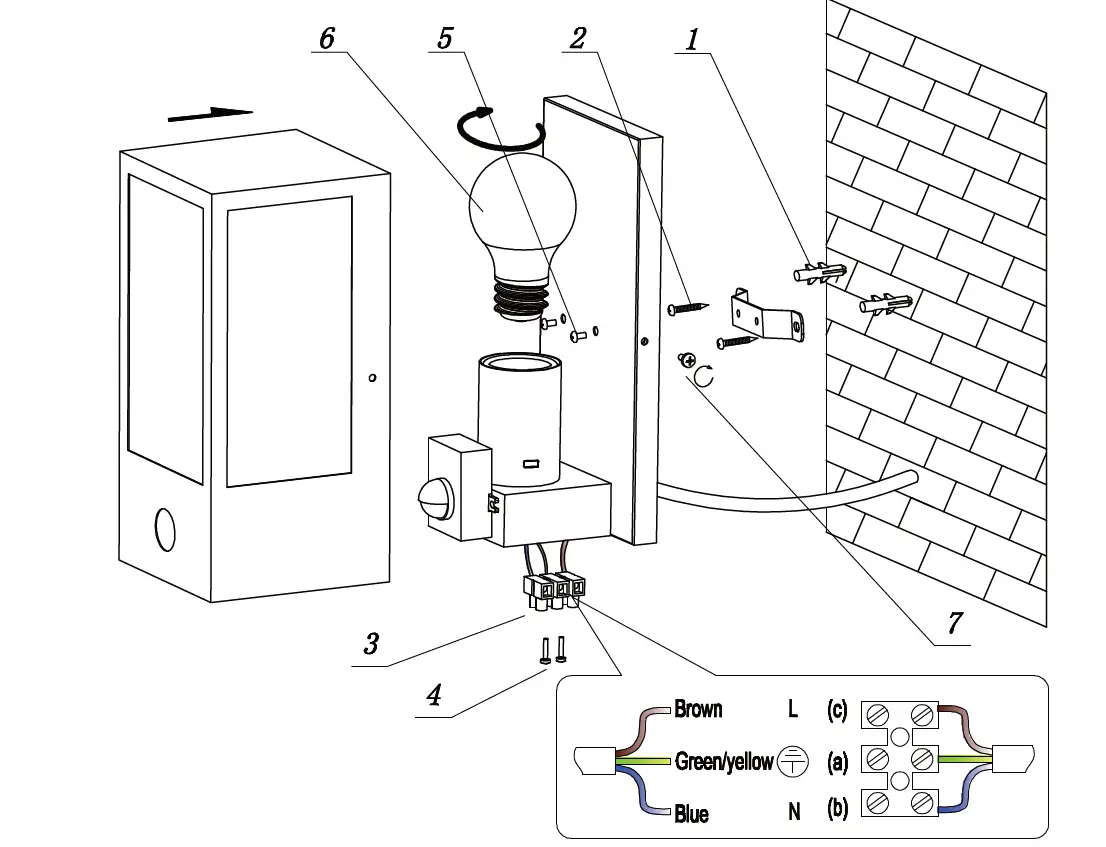 6
5
2
1
3
4
7

Brown L (c)
Green/yellow (a)
Blue N (b)