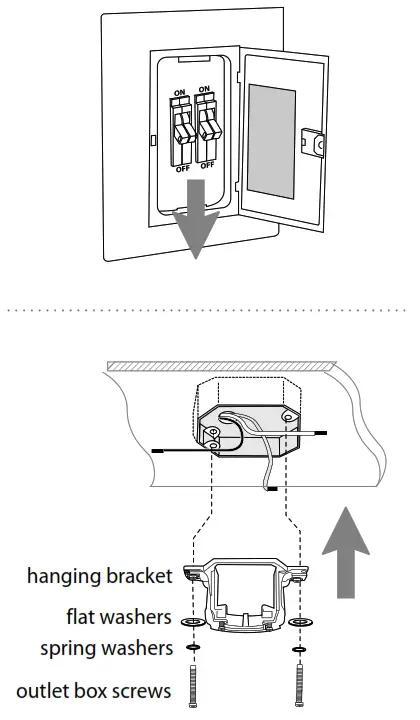 ON ON

OFF OFF

hanging bracket

flat washers

spring washers

outlet box screws