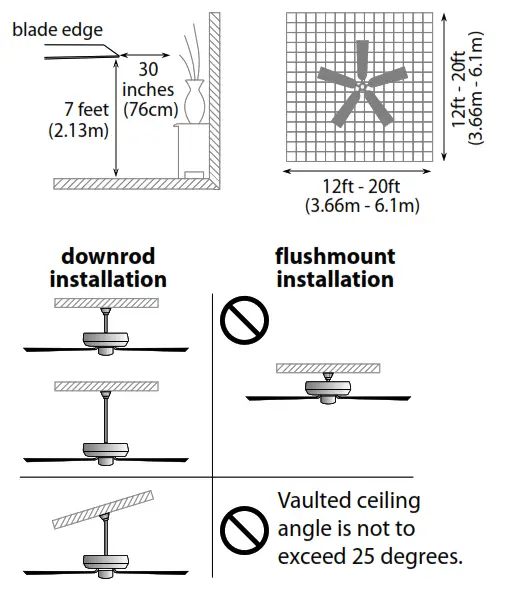 blade edge

30 inches (76cm)

7 feet (2.13m)

12ft - 20ft (3.66m - 6.1m)

12ft - 20ft (3.66m - 6.1m)

downrod installation

flushmount installation

Vaulted ceiling angle is not to exceed 25 degrees.