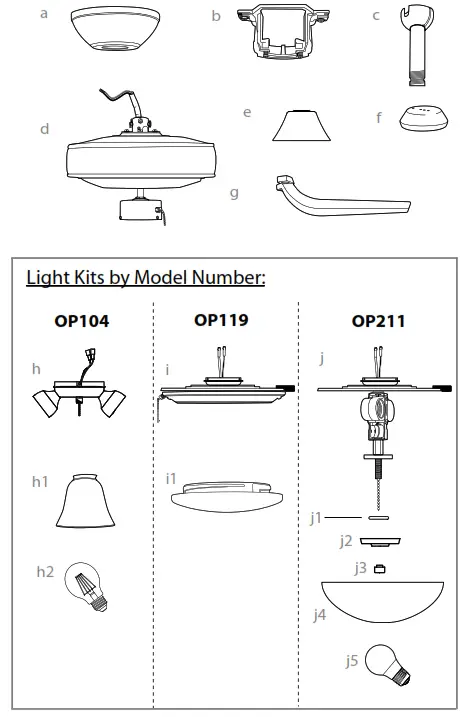 a

b

c

d

e

f

g

Light Kits by Model Number:

OP104

h

h1

h2

OP119

i

i1

OP211

j

j1

j2

j3

j4

j5