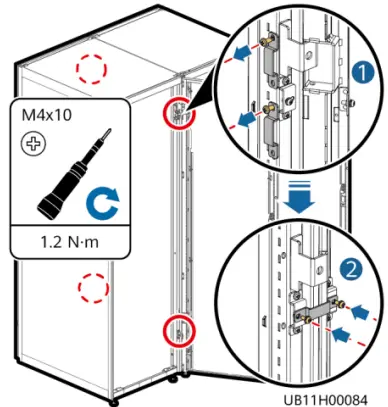 M4x10

1.2 N·m

1

2

UB11H00084