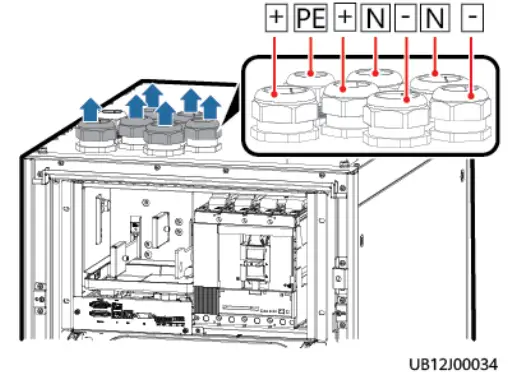 + PE + N - N -

UB12J00034