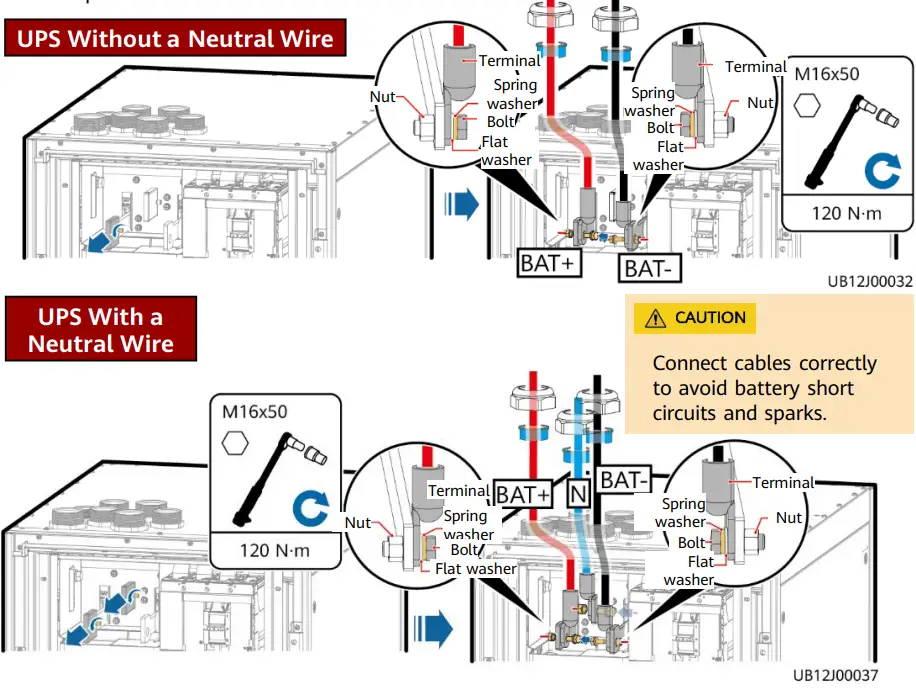 UPS Without a Neutral Wire

Nut
Terminal
Spring washer
Bolt
Flat washer

Terminal
Spring washer
Bolt
Flat washer
Nut

M16x50
120 N·m

BAT+
BAT-

UB12J00032

UPS With a Neutral Wire

CAUTION
Connect cables correctly to avoid battery short circuits and sparks.

M16x50
120 N·m

Nut
Terminal
Spring washer
Bolt
Flat washer

BAT+
N
BAT-

Terminal
Spring washer
Bolt
Flat washer
Nut

UB12J00037