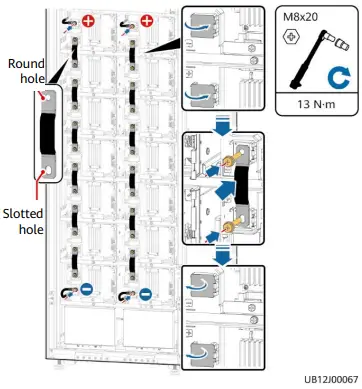 Round hole

Slotted hole

M8x20

13 N·m

UB12J00067