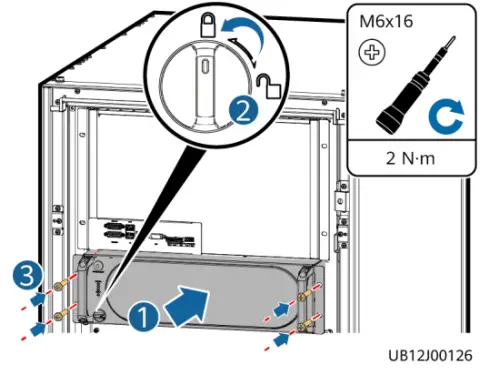 M6x16

2 N·m

2

3

1

UB12J00126