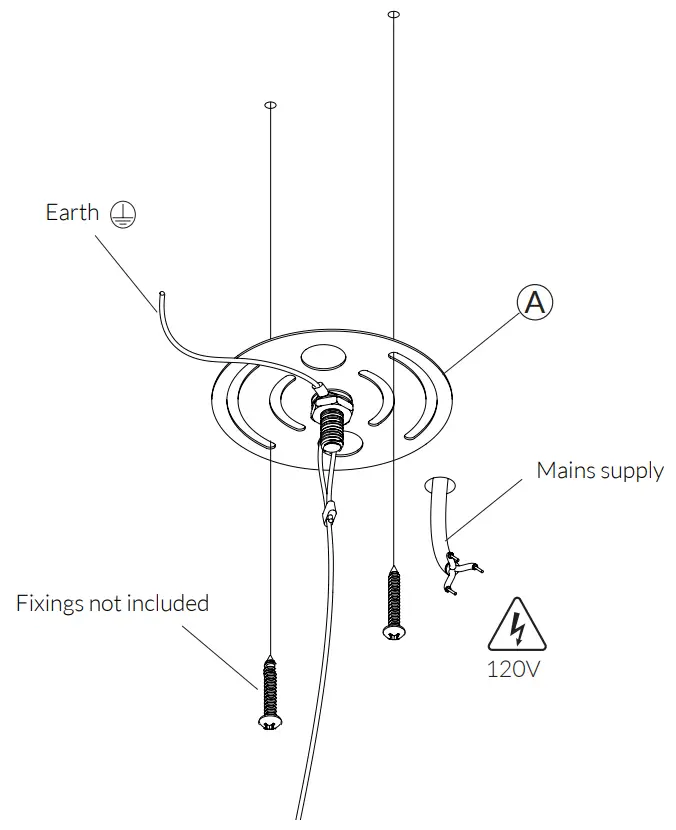 Earth

A

Mains supply

Fixings not included

120V