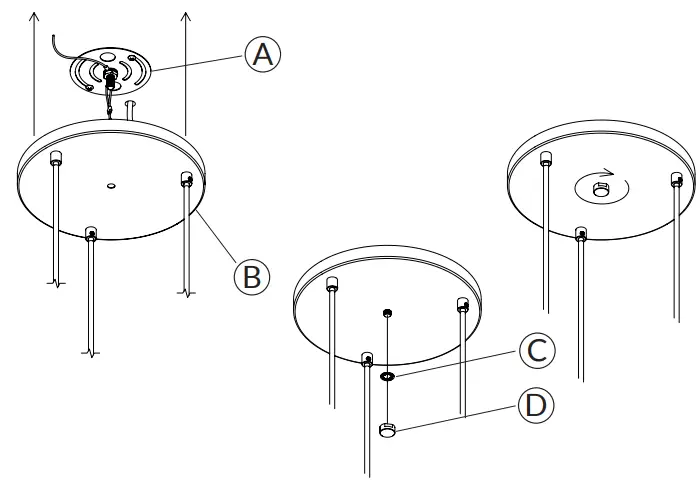 A

B

C

D