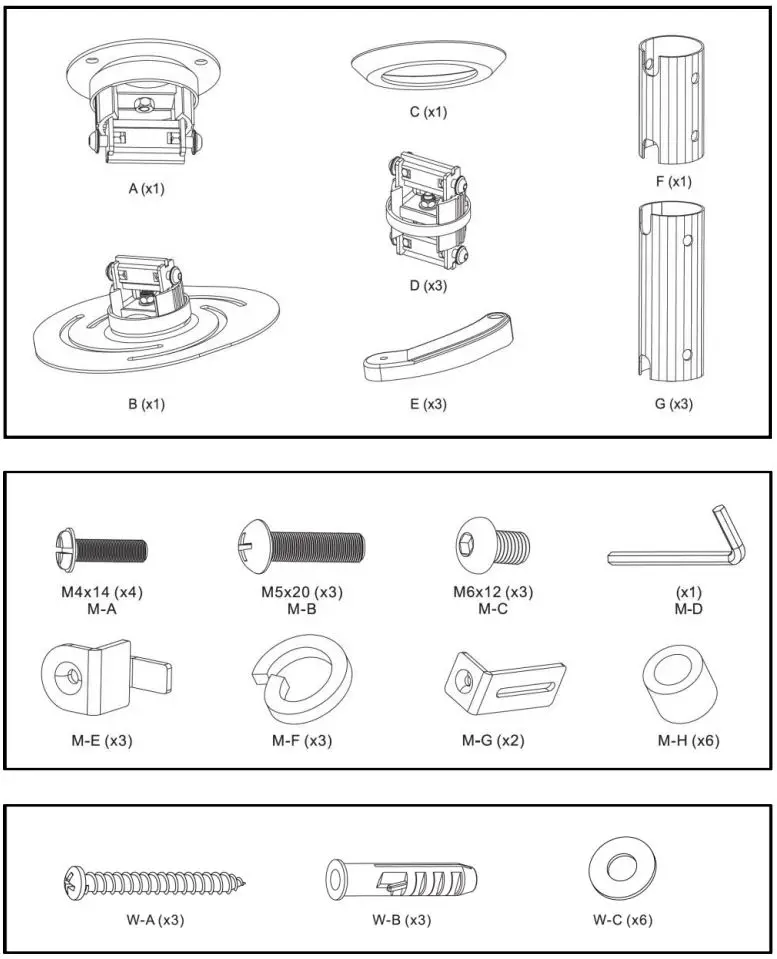 A (x1)

C (x1)

F (x1)

D (x3)

B (x1)

E (x3)

G (x3)

M4x14 (x4)
M-A

M5x20 (x3)
M-B

M6x12 (x3)
M-C

(x1)
M-D

M-E (x3)

M-F (x3)

M-G (x2)

M-H (x6)

W-A (x3)

W-B (x3)

W-C (x6)