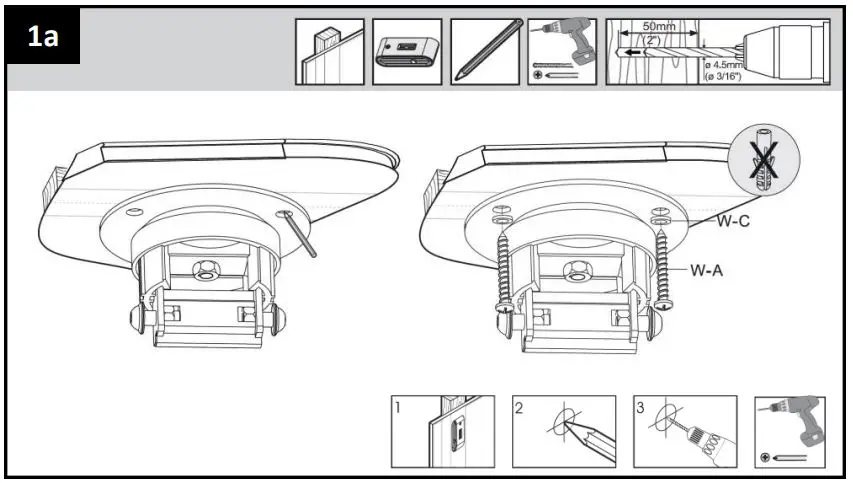 1a

50mm
(2")
ø 4.5mm
(ø 3/16")

W-C
W-A

1
2
3