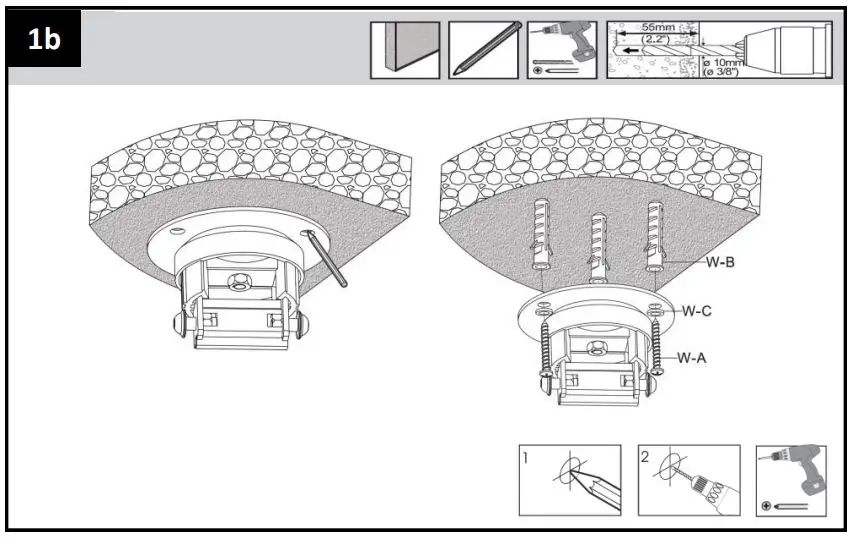 1b

55mm
(2.2")
ø 10mm
(ø 3/8")

W-B
W-C
W-A

1
2