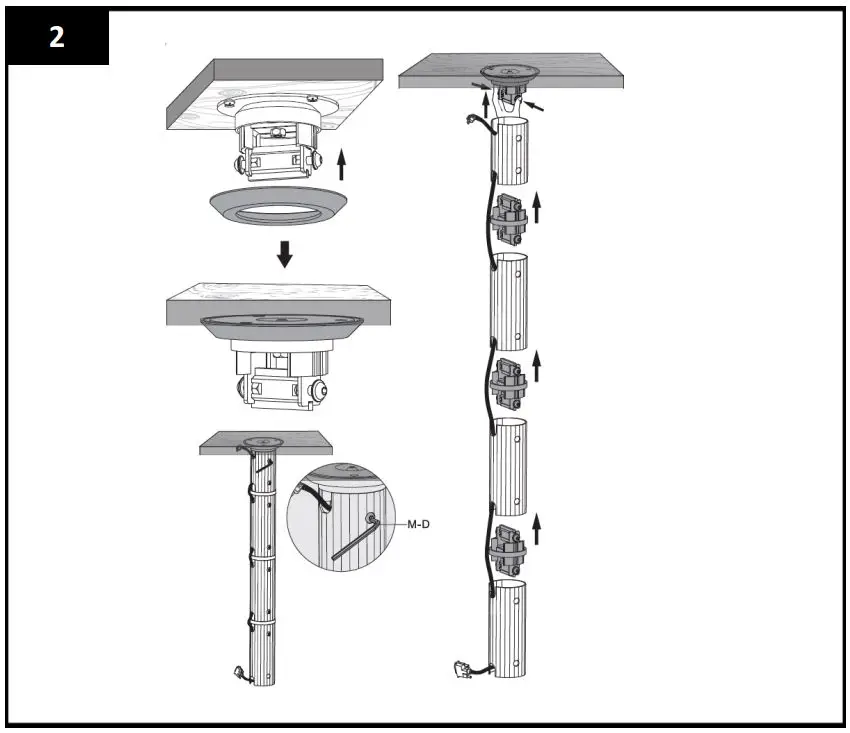 2

M-D