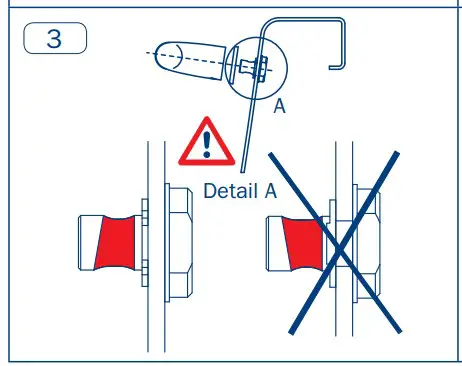 3

A

Detail A