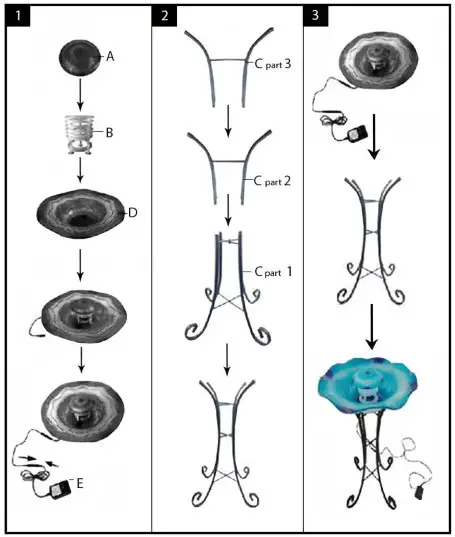 1

A

B

D

E

2

C part 3

C part 2

C part 1

3