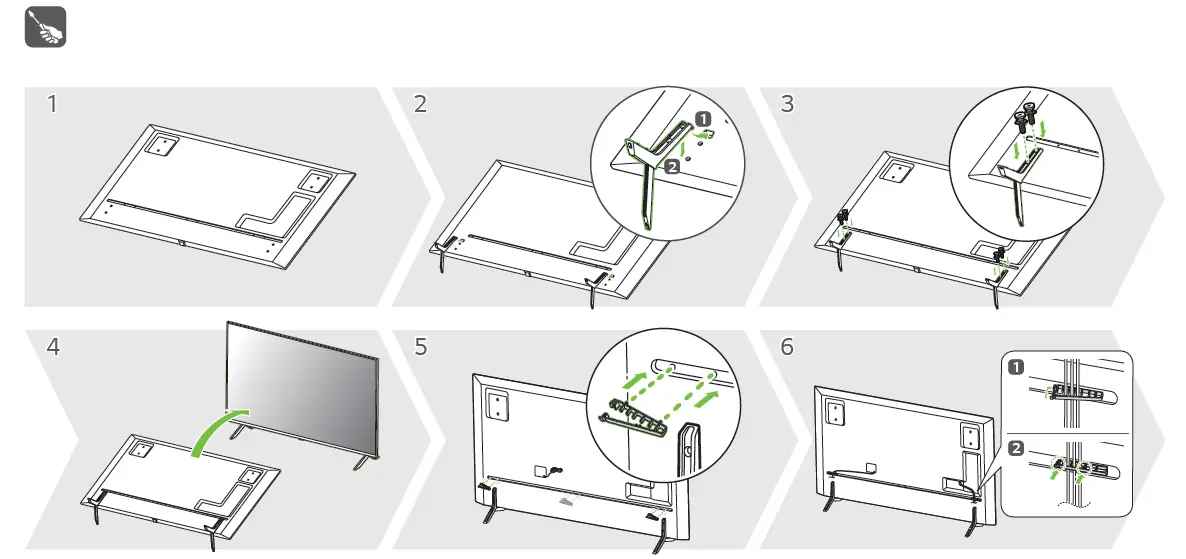 1

2

1

2

3

4

5

6

1

2