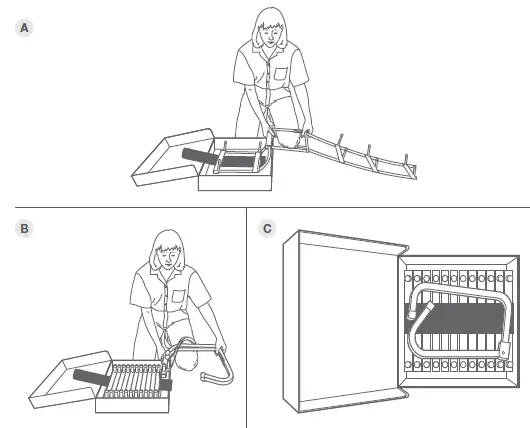 A

B

C