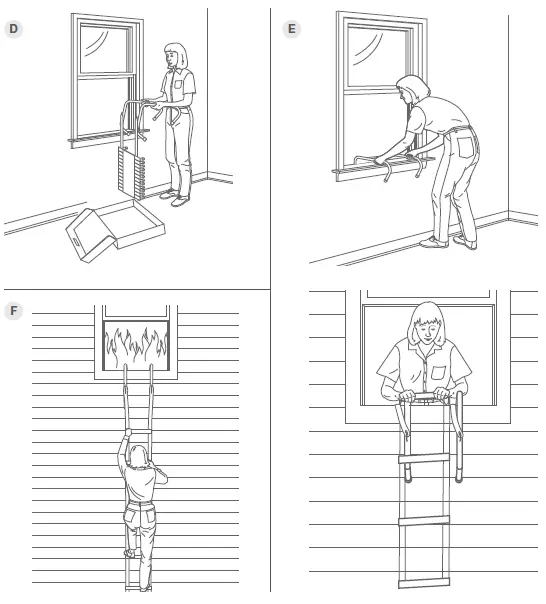 D

E

F