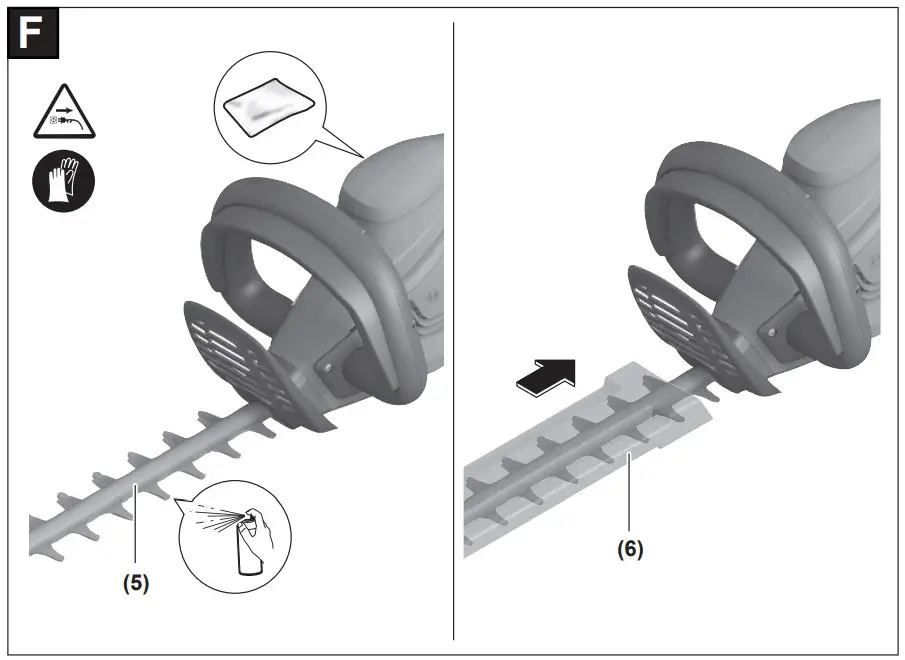 F

(5)

(6)