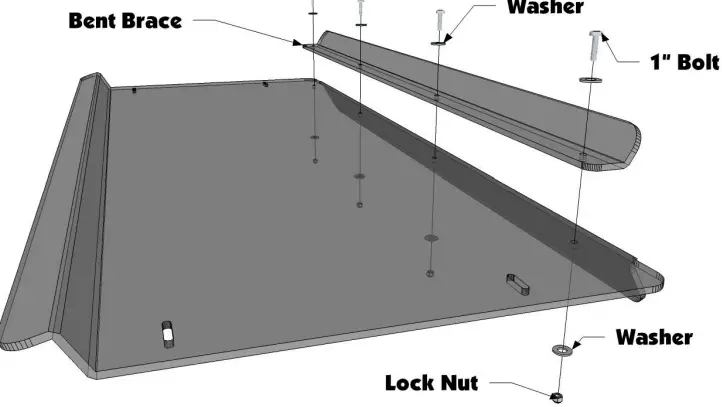 Bent Brace

Washer

1" Bolt

Washer

Lock Nut